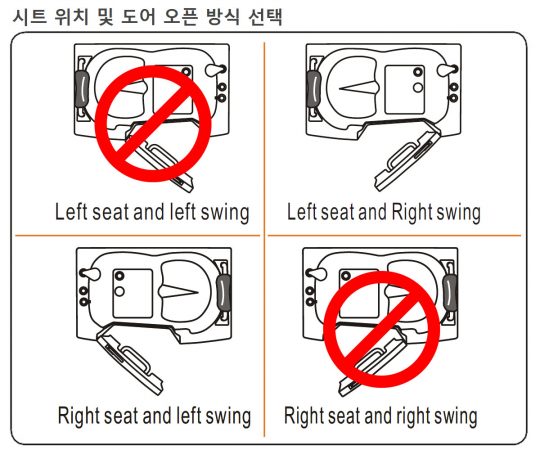 시트 위치 및 도어 오픈 방식 선택

Left seat and left swing

Left seat and Right swing

Right seat and left swing

Right seat and right swing